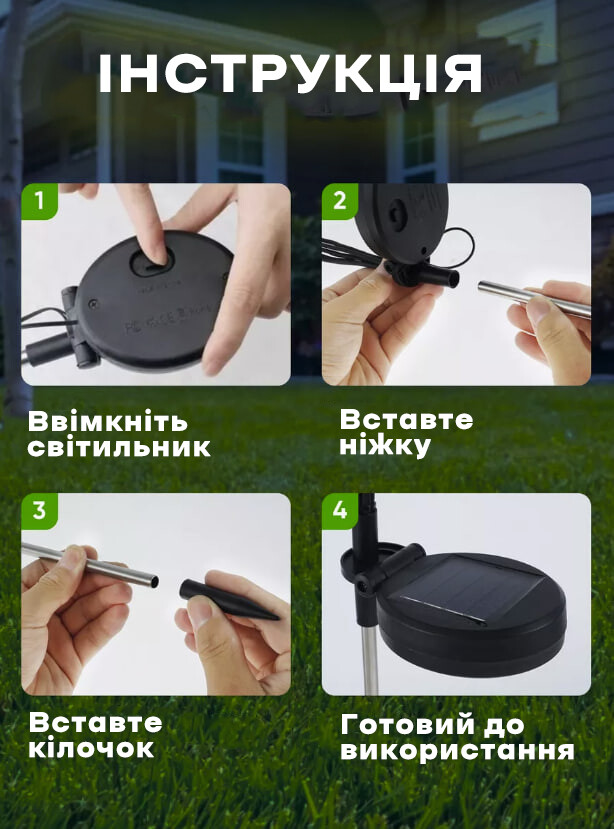 ІНСТРУКЦІЯ

1

Ввімкніть світильник

2

Вставте ніжку

3

Вставте кілочок

4

Готовий до використання